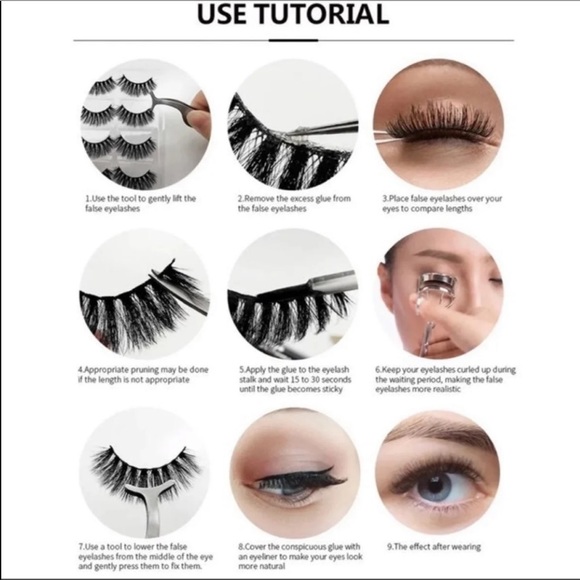 USE TUTORIAL

1.Use the tool to gently lift the false eyelashes

2.Remove the excess glue from the false eyelashes

3.Place false eyelashes over your eyes to compare lengths

4.Appropriate pruning may be done if the length is not appropriate

5.Apply the glue to the eyelash stalk and wait 15 to 30 seconds until the glue becomes sticky

6.Keep your eyelashes curled up during the waiting period, making the false eyelashes more realistic

7.Use a tool to lower the false eyelashes from the middle of the eye and gently press them to fix them.

8.Cover the conspicuous glue with an eyeliner to make your eyes look more natural

9.The effect after wearing